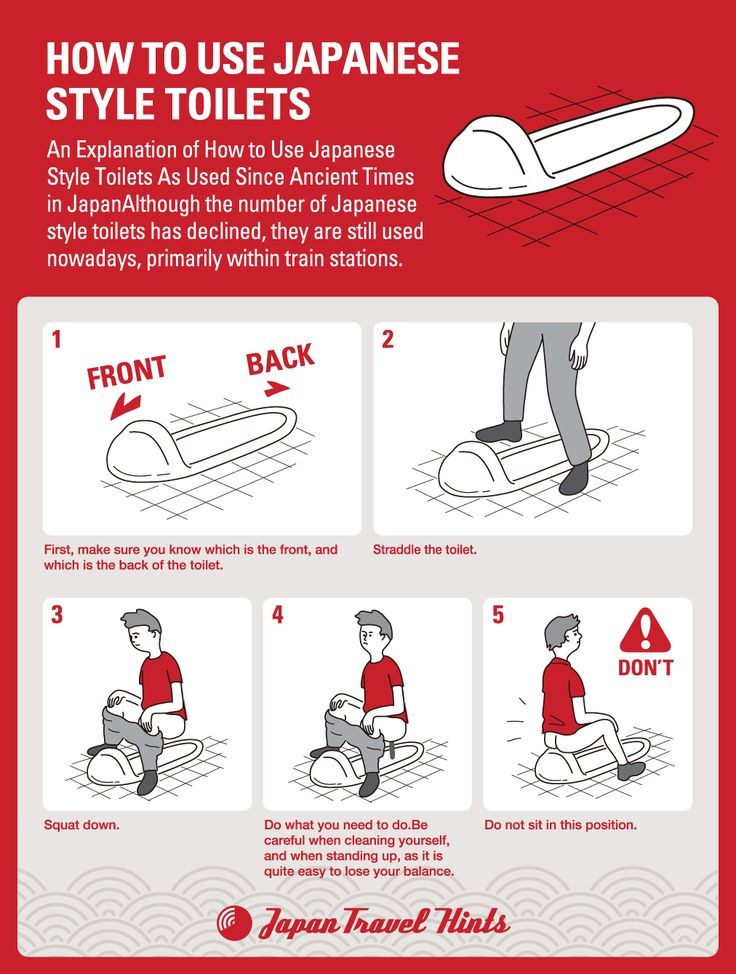 HOW TO USE JAPANESE STYLE TOILETS

An Explanation of How to Use Japanese Style Toilets As Used Since Ancient Times in JapanAlthough the number of Japanese style toilets has declined, they are still used nowadays, primarily within train stations.

1

FRONT

BACK

First, make sure you know which is the front, and which is the back of the toilet.

2

Straddle the toilet.

3

Squat down.

4

Do what you need to do.Be careful when cleaning yourself, and when standing up, as it is quite easy to lose your balance.

5

DON'T

Do not sit in this position.

Japan Travel Hints